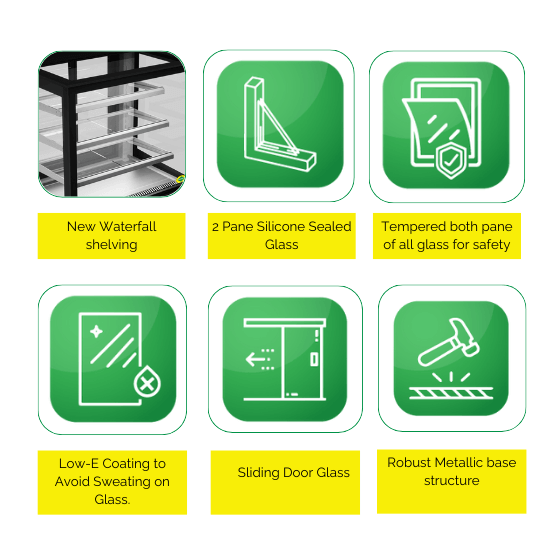 New Waterfall shelving

2 Pane Silicone Sealed Glass

Tempered both pane of all glass for safety

Low-E Coating to Avoid Sweating on Glass.

Sliding Door Glass

Robust Metallic base structure